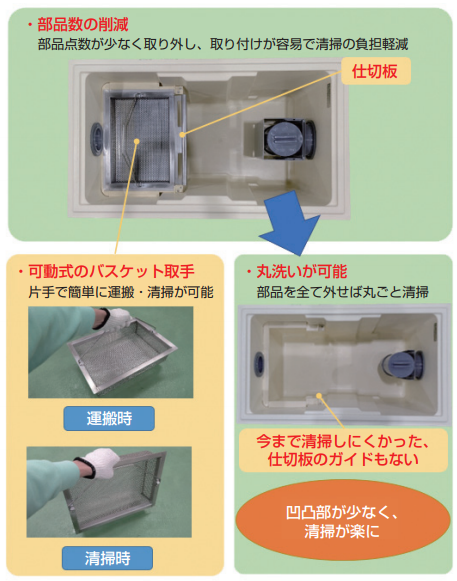 ・部品数の削減
部品点数が少なく取り外し、取り付けが容易で清掃の負担軽減

仕切板

・可動式のバスケット取手
片手で簡単に運搬・清掃が可能

運搬時

清掃時

・丸洗いが可能
部品を全て外せば丸ごと清掃

今まで清掃しにくかった、仕切板のガイドもない

凹凸部が少なく、清掃が楽に