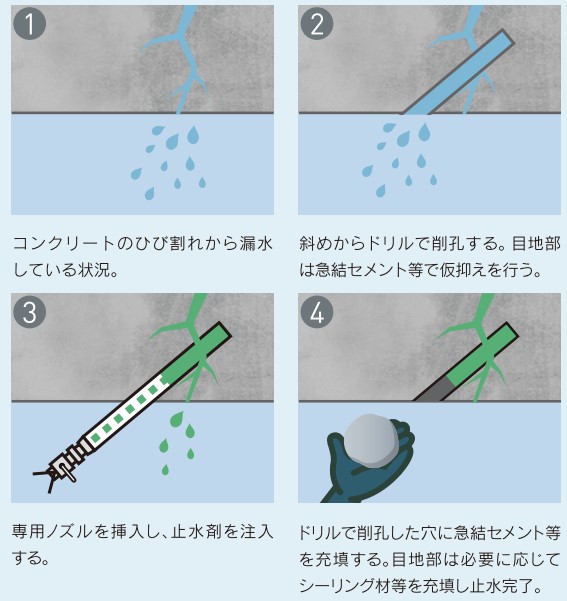 1

コンクリートのひび割れから漏水している状況。

2

斜めからドリルで削孔する。目地部は急結セメント等で仮抑えを行う。

3

専用ノズルを挿入し、止水剤を注入する。

4

ドリルで削孔した穴に急結セメント等を充填する。目地部は必要に応じてシーリング材等を充填し止水完了。