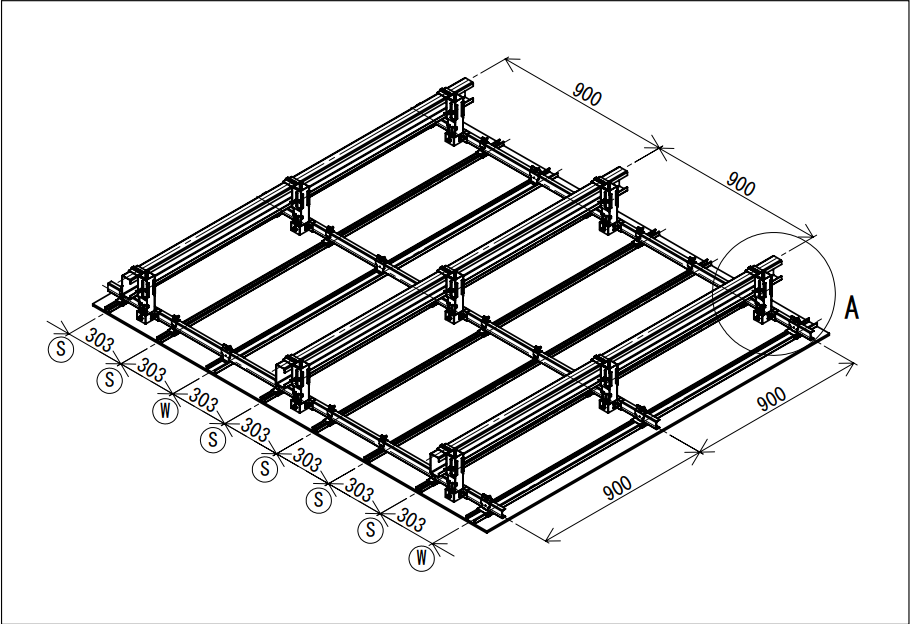 900
900
A
900
900
S
303
S
303
W
303
S
303
S
303
S
303
S
303
W