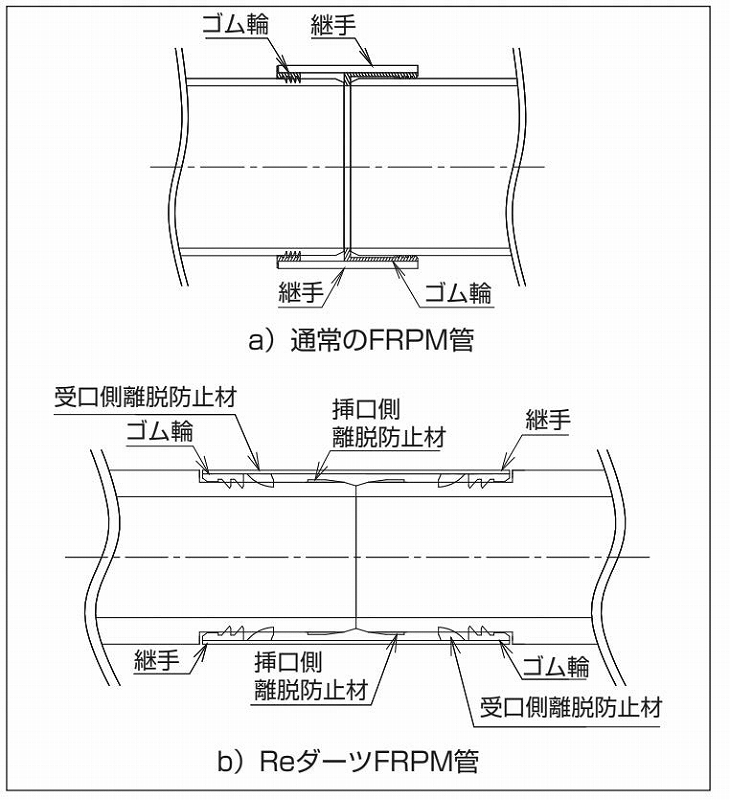 ゴム輪
継手

継手
ゴム輪

a）通常のFRPM管

受口側離脱防止材
ゴム輪
挿口側
離脱防止材
継手

継手
挿口側
離脱防止材
ゴム輪
受口側離脱防止材

b）ReダーツFRPM管