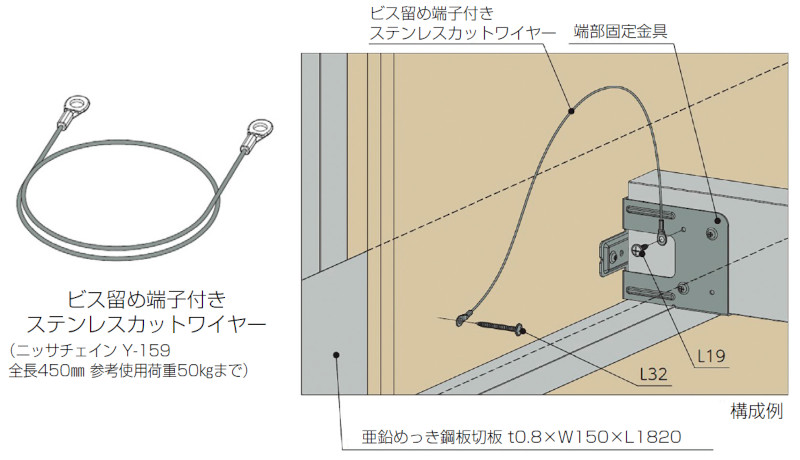 ビス留め端子付き
ステンレスカットワイヤー
（ニッサチェイン Y-159
全長450㎜ 参考使用荷重50kgまで）

ビス留め端子付き
ステンレスカットワイヤー

端部固定金具

L19

L32

構成例

亜鉛めっき鋼板切板 t0.8×W150×L1820