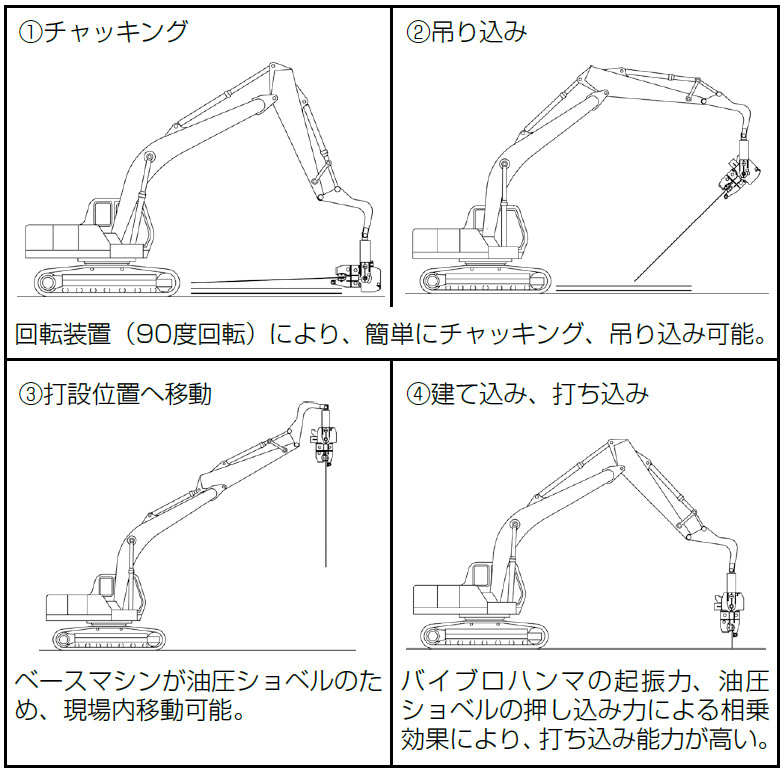 ①チャッキング

②吊り込み

回転装置（90度回転）により、簡単にチャッキング、吊り込み可能。

③打設位置へ移動

ベースマシンが油圧ショベルのため、現場内移動可能。

④建て込み、打ち込み

バイブロハンマの起振力、油圧ショベルの押し込み力による相乗効果により、打ち込み能力が高い。