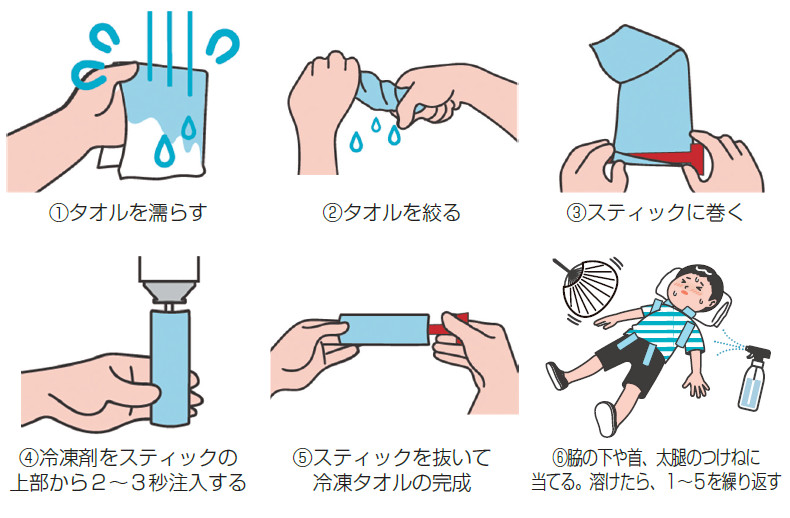 ①タオルを濡らす

②タオルを絞る

③スティックに巻く

④冷凍剤をスティックの上部から２～３秒注入する

⑤スティックを抜いて冷凍タオルの完成

⑥脇の下や首、太腿のつけねに当てる。溶けたら、1～5を繰り返す