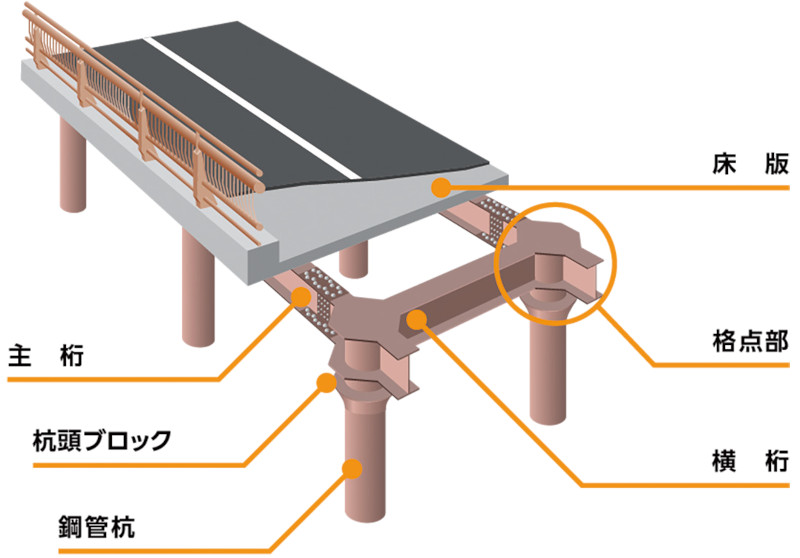 床　版

格点部

主　桁

杭頭ブロック

横　桁

鋼管杭