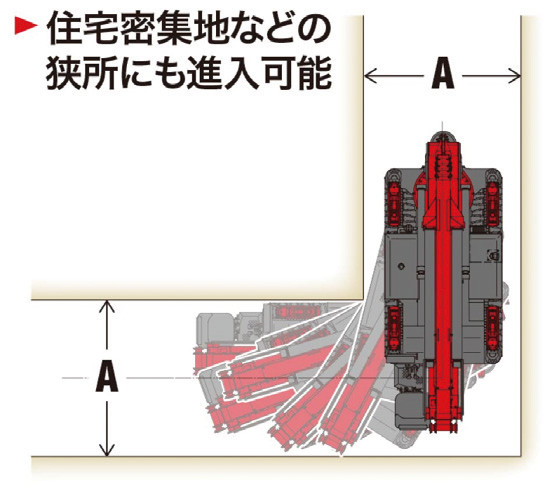 住宅密集地などの狭所にも進入可能

A

A