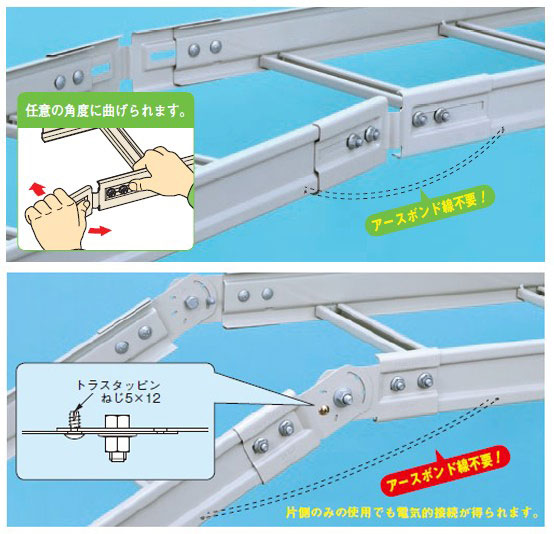 任意の角度に曲げられます。

アースボンド線不要！

トラスタッピン
ねじ5×12

アースボンド線不要！

片側のみの使用でも電気的接続が得られます。