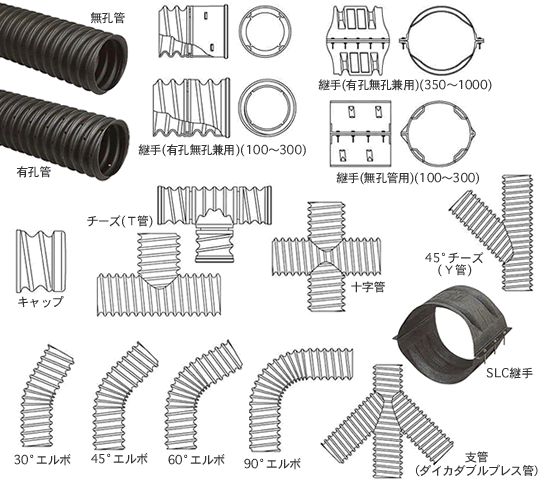 無孔管

有孔管

継手(有孔無孔兼用)(100～300)

継手(有孔無孔兼用)(350～1000)

継手(無孔管用)(100～300)

チーズ(T管)

キャップ

十字管

45°チーズ
(Y管)

SLC継手

30°エルボ

45°エルボ

60°エルボ

90°エルボ

支管
(ダイカダブルプレス管)