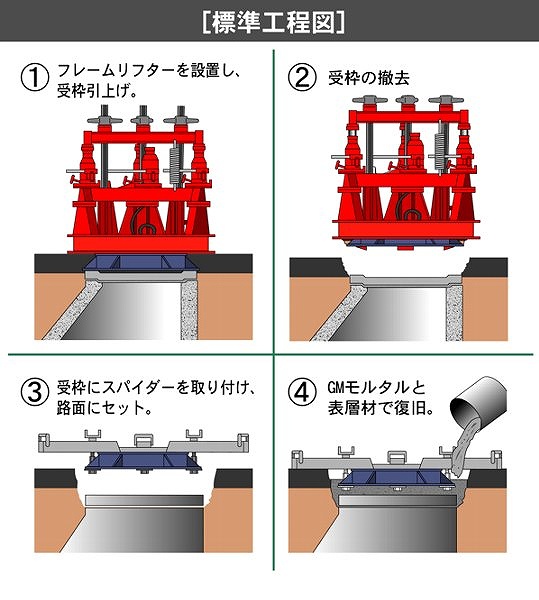 [標準工程図]

① フレームリフターを設置し、受枠引上げ。

② 受枠の撤去

③ 受枠にスパイダーを取り付け、路面にセット。

④ GMモルタルと表層材で復旧。