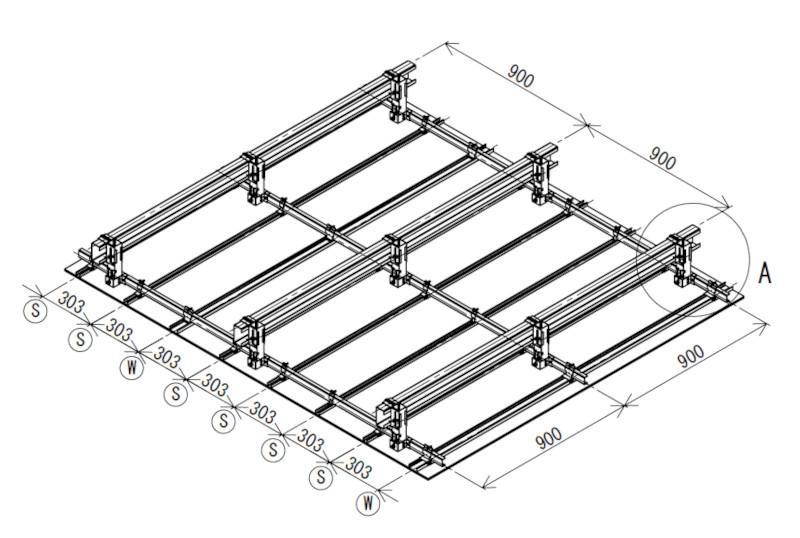 900
900
A
900
900
S
303
S
303
W
303
S
303
S
303
S
303
S
303
W