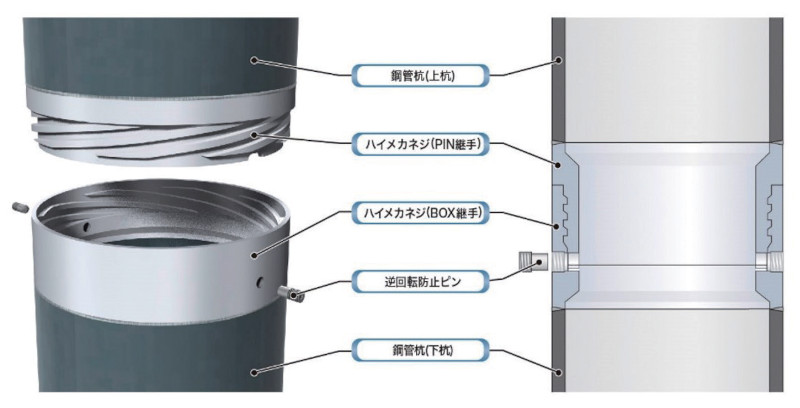 鋼管杭(上杭)

ハイメカネジ(PIN継手)

ハイメカネジ(BOX継手)

逆回転防止ピン

鋼管杭(下杭)