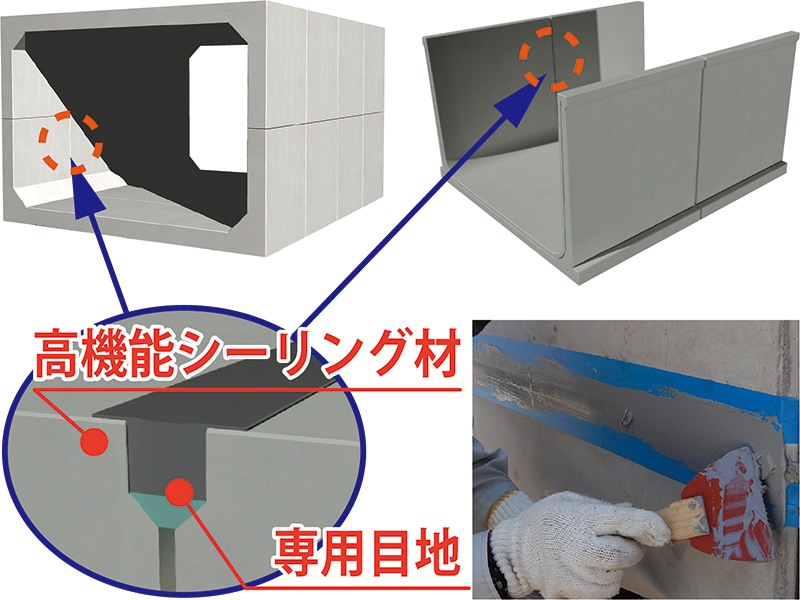 高機能シーリング材

専用目地