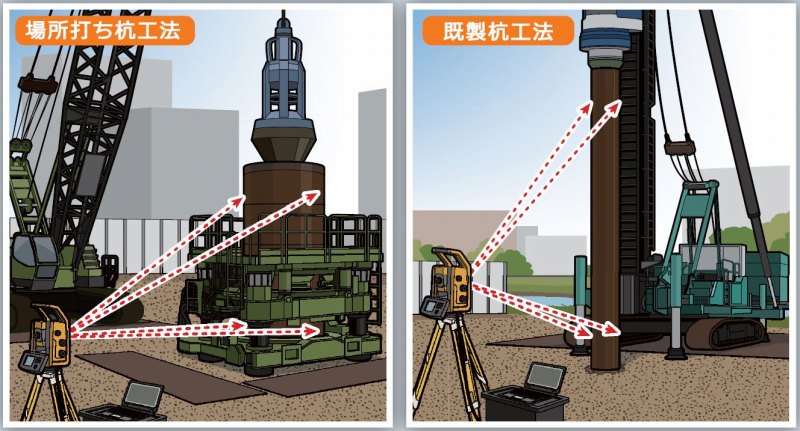 場所打ち杭工法

既製杭工法